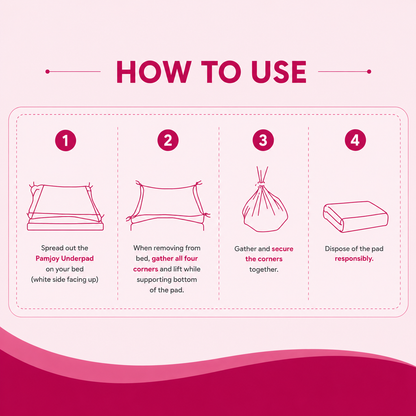 HOW TO USE

1

Spread out the Pamjoy Underpad on your bed (white side facing up)

2

When removing from bed, gather all four corners and lift while supporting bottom of the pad.

3

Gather and secure the corners together.

4

Dispose of the pad responsibly.